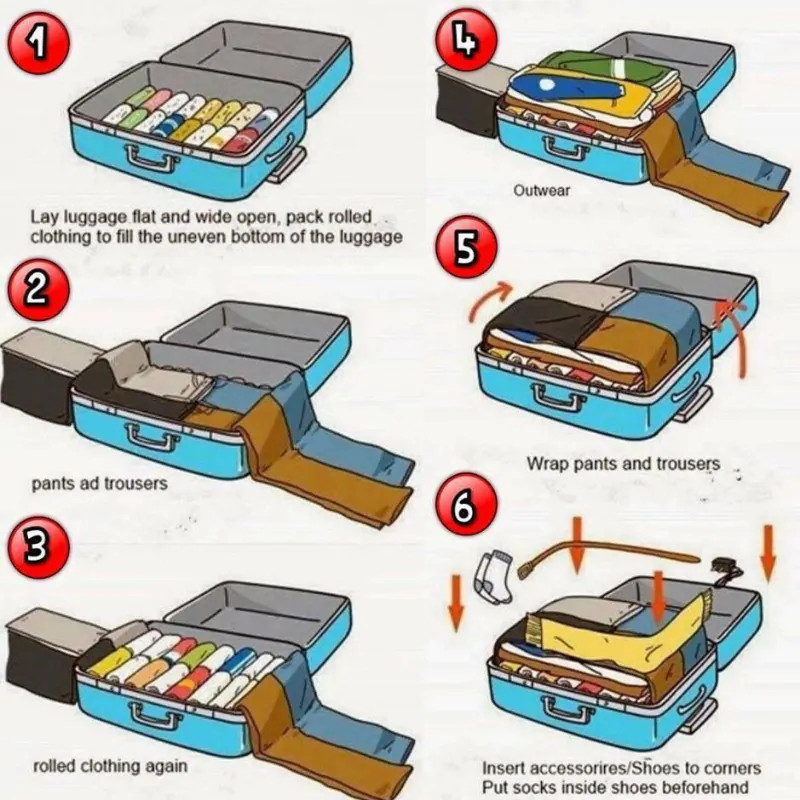 1

Lay luggage flat and wide open, pack rolled clothing to fill the uneven bottom of the luggage

2

pants ad trousers

3

rolled clothing again

4

Outwear

5

Wrap pants and trousers

6

Insert accessorires/Shoes to corners
Put socks inside shoes beforehand