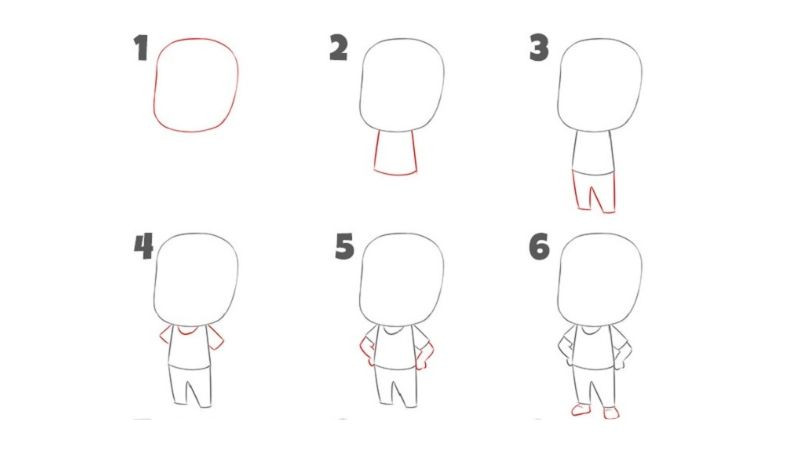 1
2
3
4
5
6