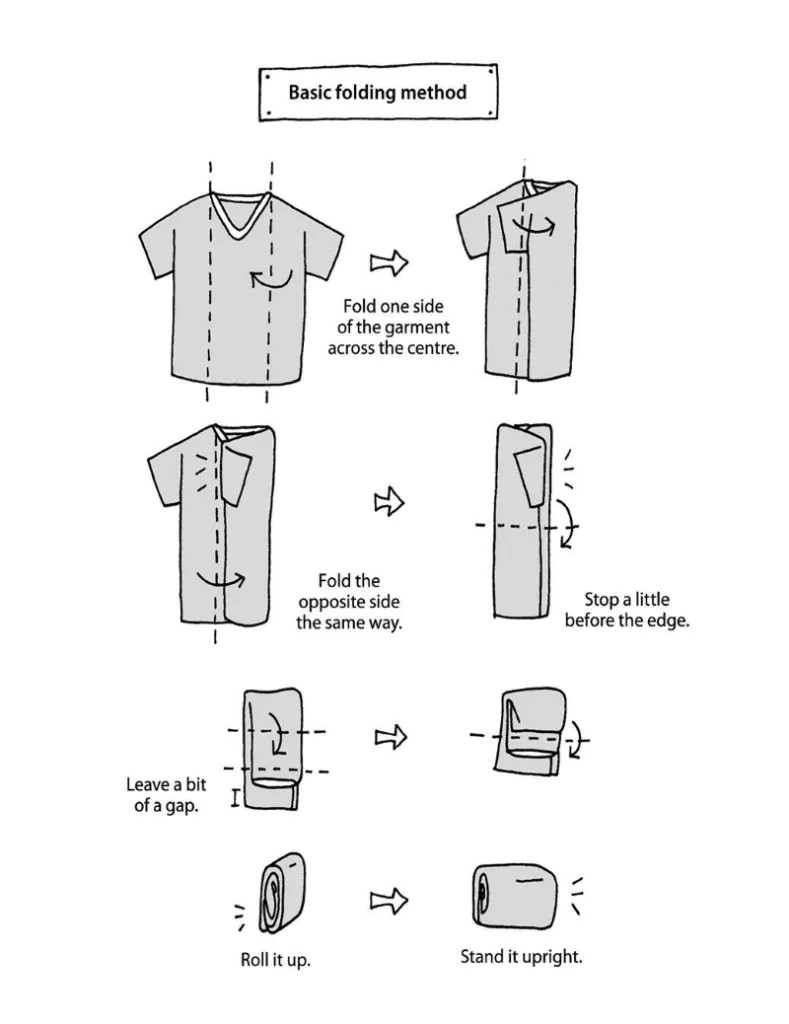 Basic folding method

Fold one side of the garment across the centre.

Fold the opposite side the same way.

Stop a little before the edge.

Leave a bit of a gap.

Roll it up.

Stand it upright.