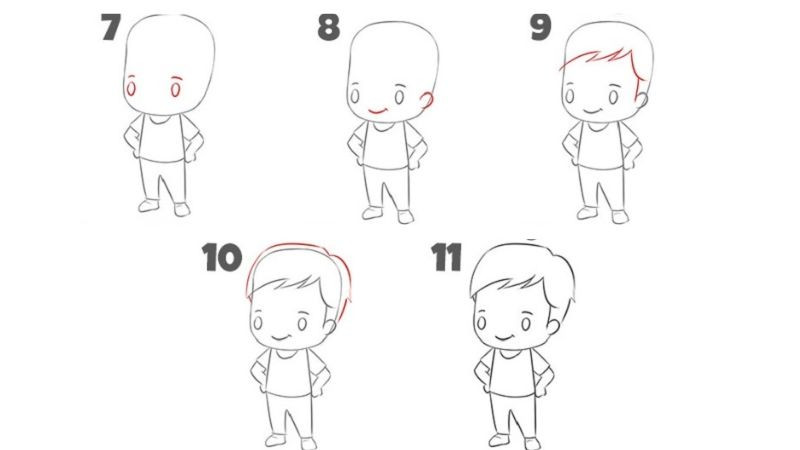 7

8

9

10

11