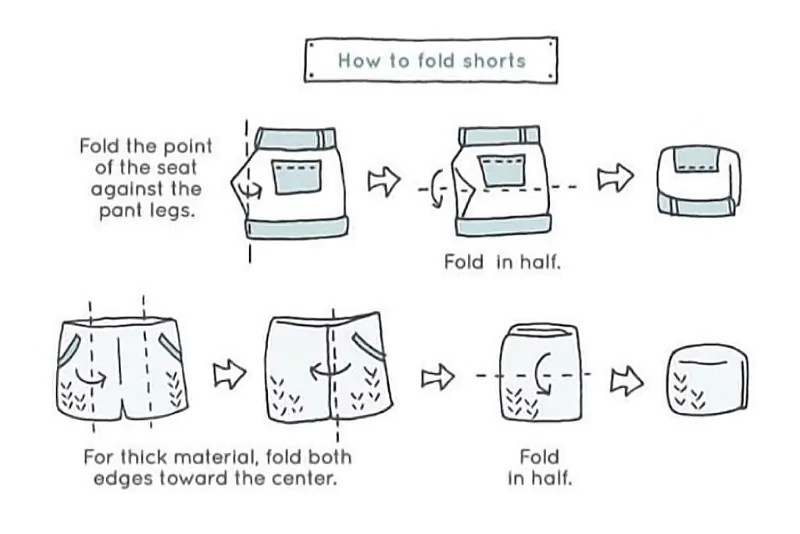 How to fold shorts

Fold the point of the seat against the pant legs.

Fold in half.

For thick material, fold both edges toward the center.

Fold in half.